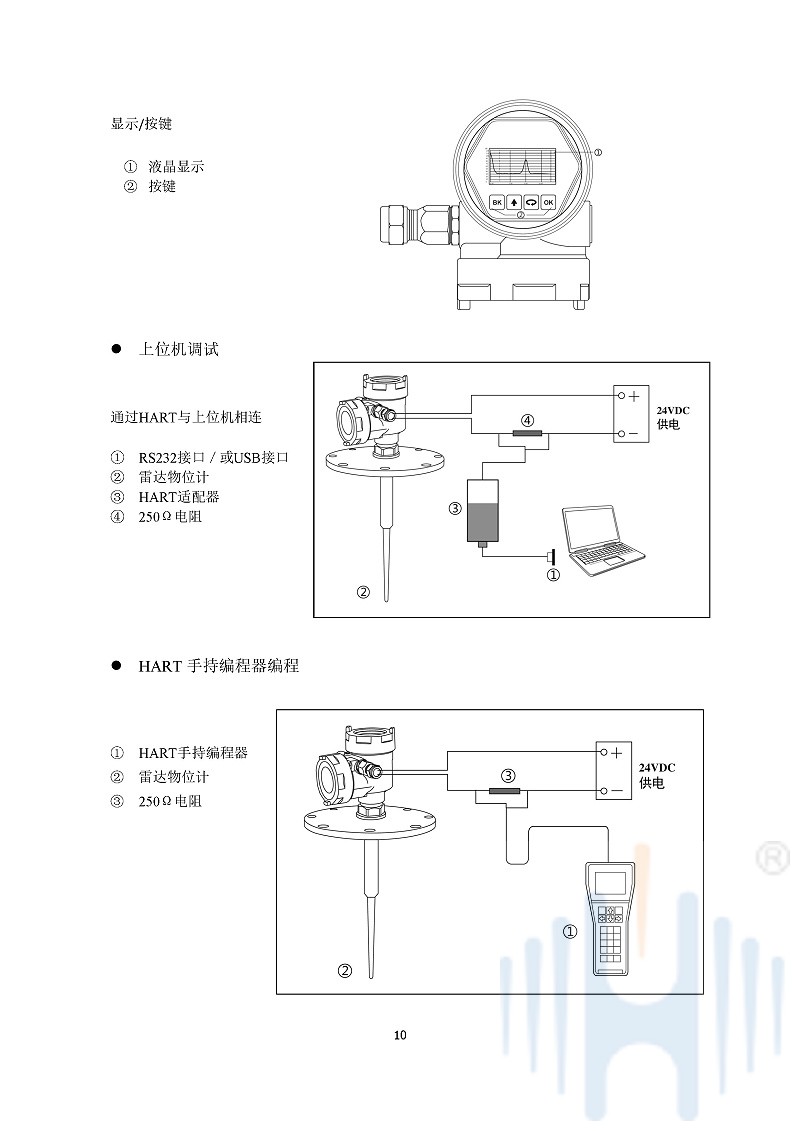 显示/按键

① 液晶显示
② 按键

①
BK
OK
②

● 上位机调试

通过HART与上位机相连

① RS232接口 / 或USB接口
② 雷达物位计
③ HART适配器
④ 250Ω电阻

+
−
24VDC
供电
④
③
①
②

● HART 手持编程器编程

① HART手持编程器
② 雷达物位计
③ 250Ω电阻

+
−
24VDC
供电
③
①
②

®

10