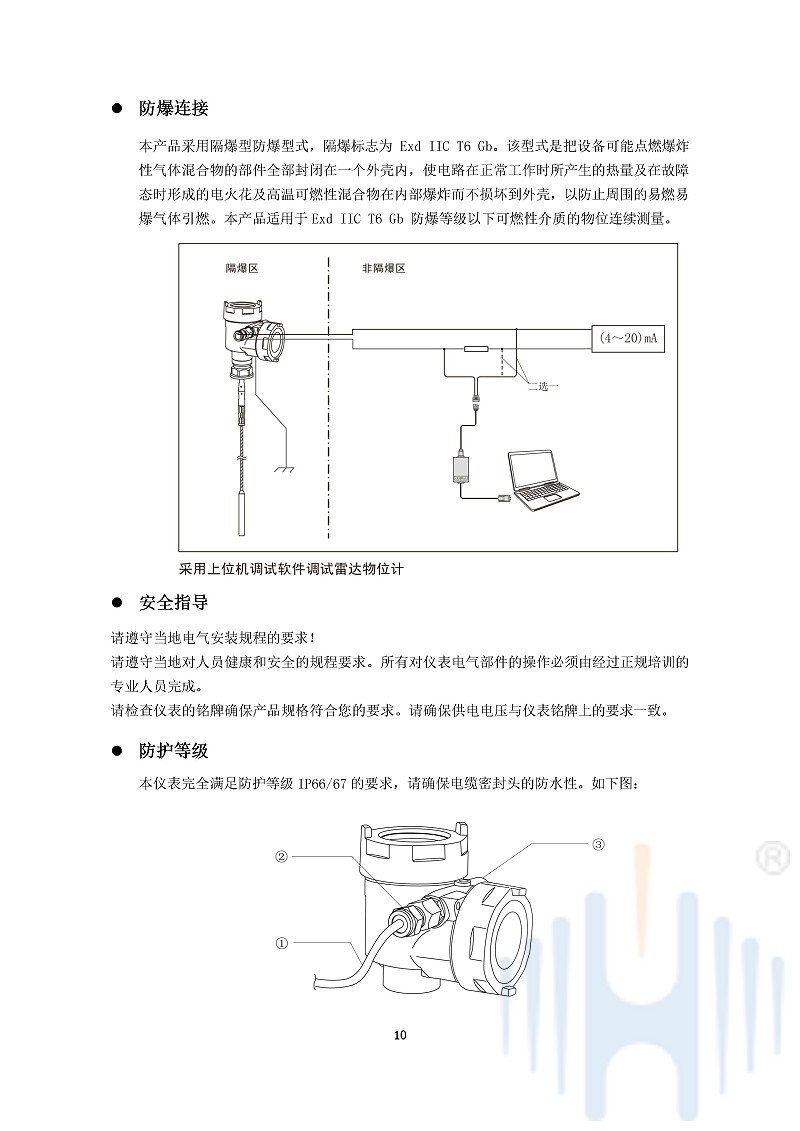 ● 防爆连接

本产品采用隔爆型防爆型式，隔爆标志为 Exd IIC T6 Gb。该型式是把设备可能点燃爆炸性气体混合物的部件全部封闭在一个外壳内，使电路在正常工作时所产生的热量及在故障态时形成的电火花及高温可燃性混合物在内部爆炸而不损坏到外壳，以防止周围的易燃易爆气体引燃。本产品适用于 Exd IIC T6 Gb 防爆等级以下可燃性介质的物位连续测量。

隔爆区

非隔爆区

(4～20)mA

二选一

采用上位机调试软件调试雷达物位计

● 安全指导

请遵守当地电气安装规程的要求！
请遵守当地对人员健康和安全的规程要求。所有对仪表电气部件的操作必须由经过正规培训的专业人员完成。
请检查仪表的铭牌确保产品规格符合您的要求。请确保供电电压与仪表铭牌上的要求一致。

● 防护等级

本仪表完全满足防护等级 IP66/67 的要求，请确保电缆密封头的防水性。如下图：

②

③

①

®

10